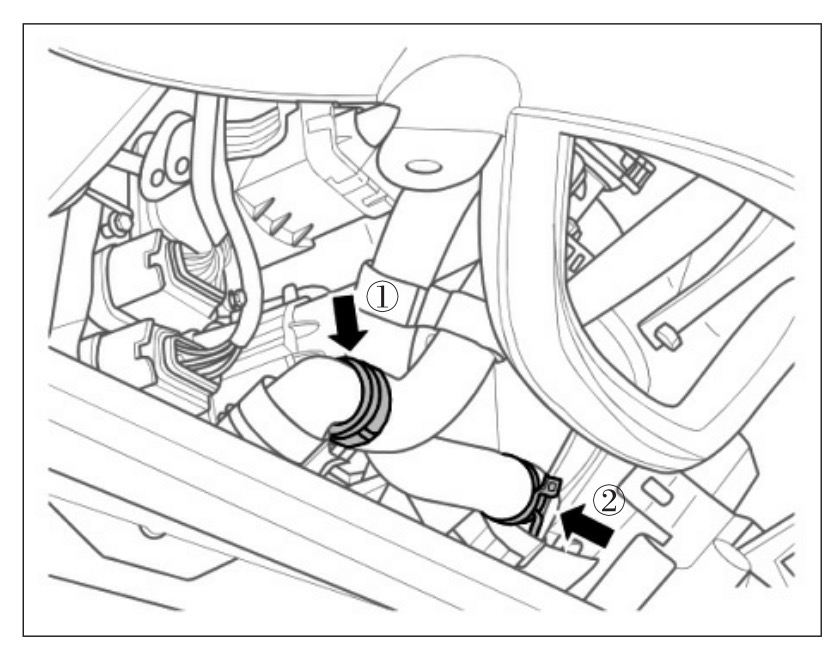 ①
②