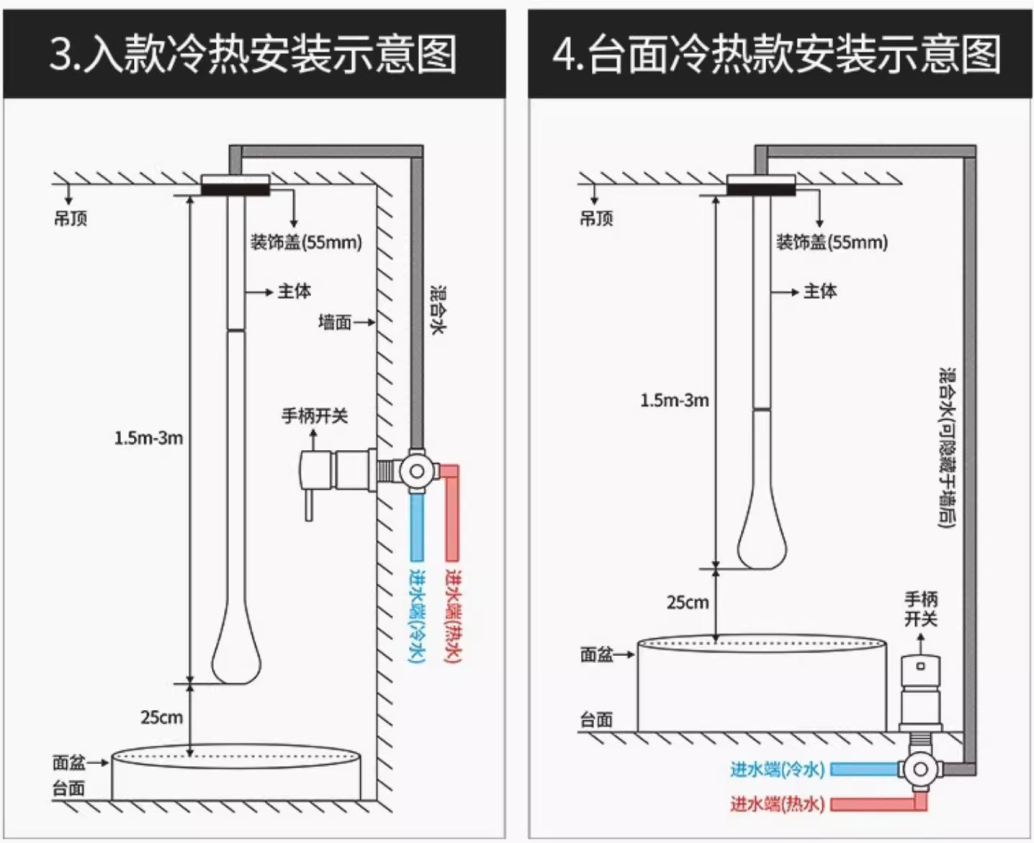 3.入款冷热安装示意图

吊顶
装饰盖(55mm)
主体
墙面
混合水
1.5m-3m
手柄开关
进水端(冷水)
进水端(热水)
25cm
面盆
台面

4.台面冷热款安装示意图

吊顶
装饰盖(55mm)
主体
1.5m-3m
混合水(可隐藏于墙后)
25cm
手柄开关
面盆
台面
进水端(冷水)
进水端(热水)