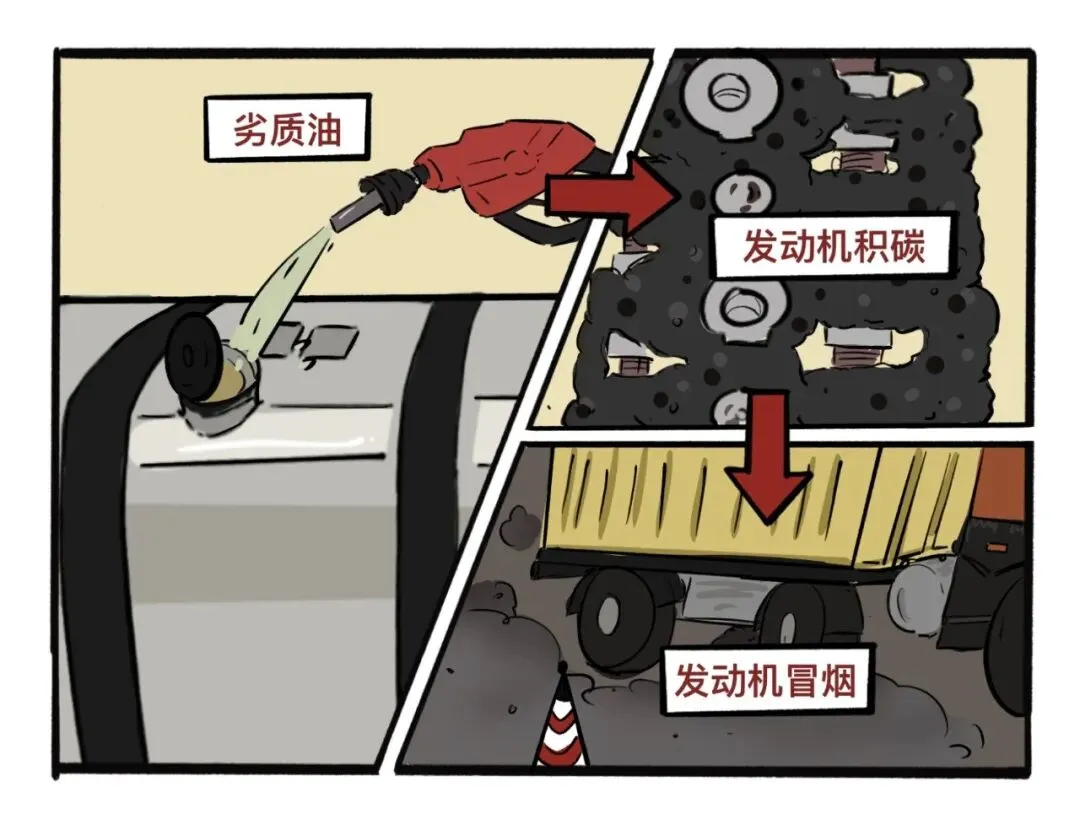 劣质油

发动机积碳

发动机冒烟