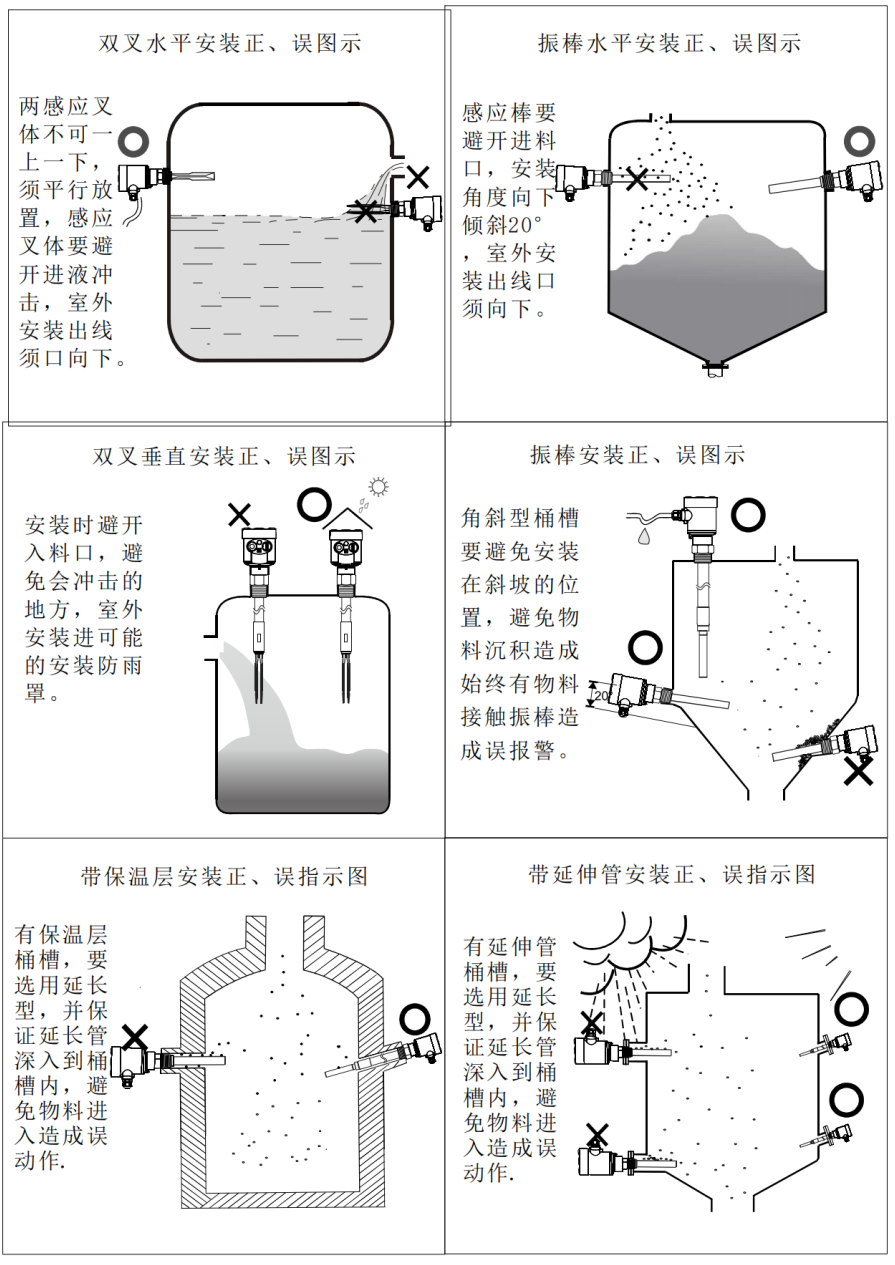 双叉水平安装正、误图示

两感应叉体不可一上一下，须平行放置，感应叉体要避开进液冲击，室外安装出线须口向下。

振棒水平安装正、误图示

感应棒要避开进料口，安装角度向下倾斜20°，室外安装出线口须向下。

双叉垂直安装正、误图示

安装时避开入料口，避免会冲击的地方，室外安装进可能的安装防雨罩。

振棒安装正、误图示

角斜型桶槽要避免安装在斜坡的位置，避免物料沉积造成始终有物料接触振棒造成误报警。

20°

带保温层安装正、误指示图

有保温层桶槽，要选用延长型，并保证延长管深入到桶槽内，避免物料进入造成误动作.

带延伸管安装正、误指示图

有延伸管桶槽，要选用延长型，并保证延长管深入到桶槽内，避免物料进入造成误动作.