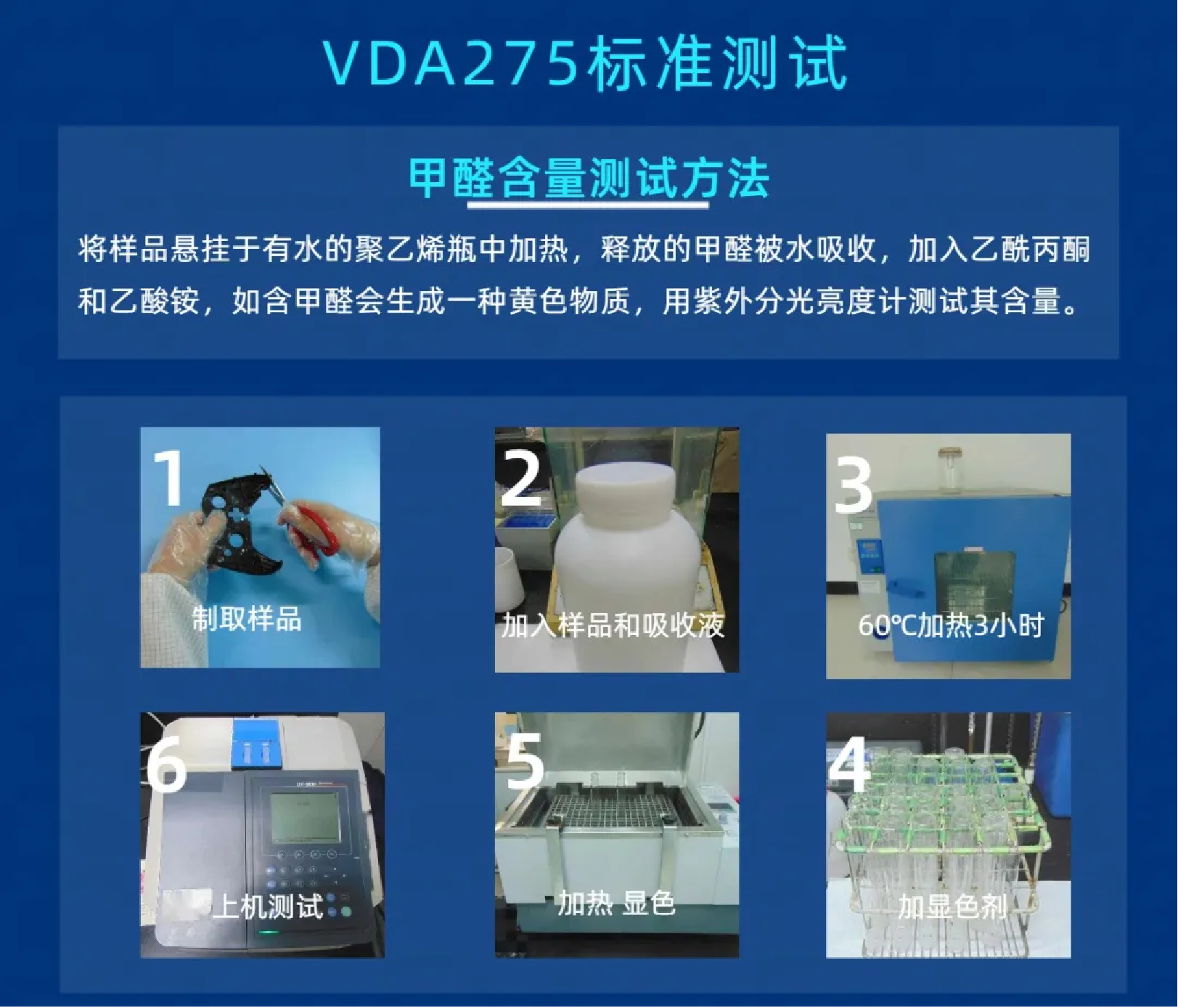 VDA275标准测试

甲醛含量测试方法

将样品悬挂于有水的聚乙烯瓶中加热，释放的甲醛被水吸收，加入乙酰丙酮和乙酸铵，如含甲醛会生成一种黄色物质，用紫外分光亮度计测试其含量。

1
制取样品

2
加入样品和吸收液

3
60℃加热3小时

6
上机测试

5
加热 显色

4
加显色剂