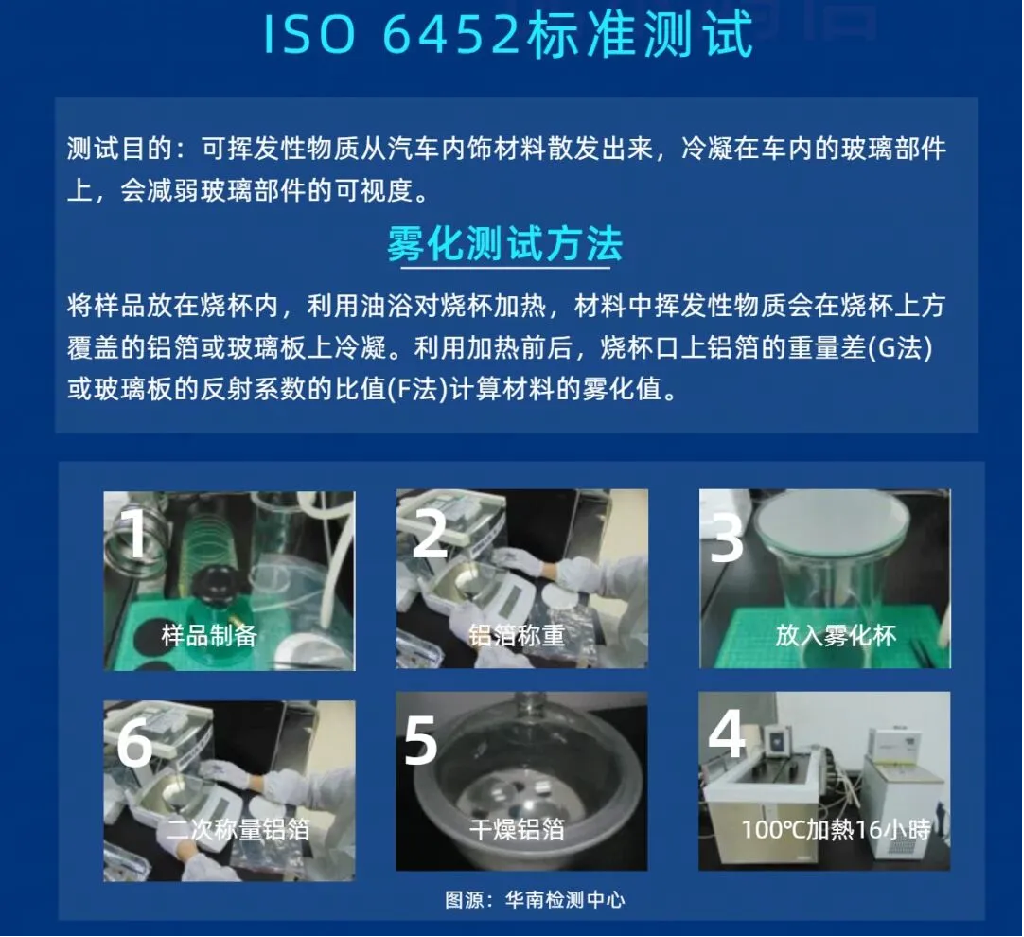 ISO 6452标准测试

测试目的：可挥发性物质从汽车内饰材料散发出来，冷凝在车内的玻璃部件上，会减弱玻璃部件的可视度。

雾化测试方法

将样品放在烧杯内，利用油浴对烧杯加热，材料中挥发性物质会在烧杯上方覆盖的铝箔或玻璃板上冷凝。利用加热前后，烧杯口上铝箔的重量差(G法)或玻璃板的反射系数的比值(F法)计算材料的雾化值。

1
样品制备

2
铝箔称重

3
放入雾化杯

6
二次称量铝箔

5
干燥铝箔

4
100℃加热16小時

图源：华南检测中心